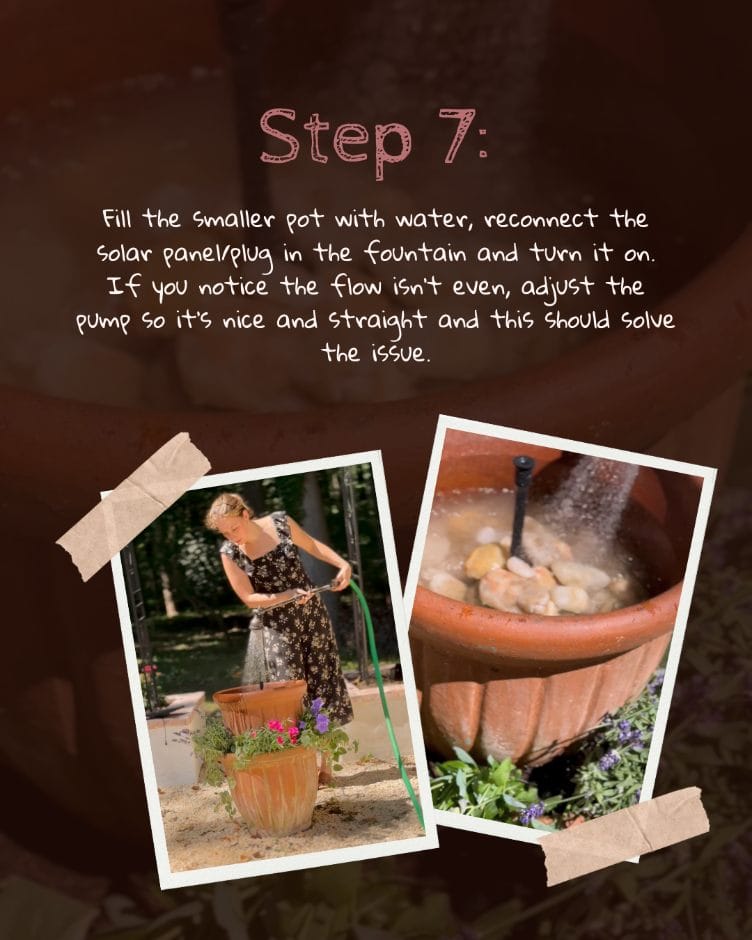 Step 7:

Fill the smaller pot with water, reconnect the solar panel/plug in the fountain and turn it on. If you notice the flow isn't even, adjust the pump so it's nice and straight and this should solve the issue.