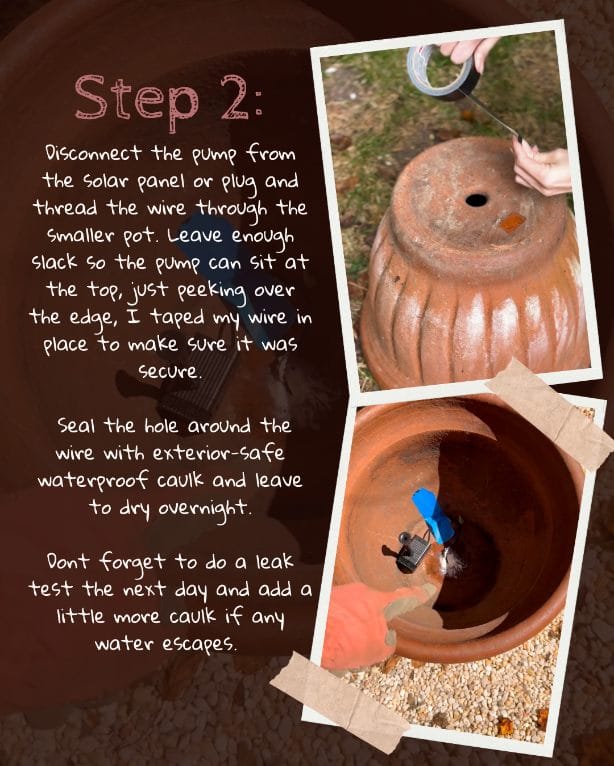 Step 2:

Disconnect the pump from the solar panel or plug and thread the wire through the smaller pot. Leave enough slack so the pump can sit at the top, just peeking over the edge, I taped my wire in place to make sure it was secure.

Seal the hole around the wire with exterior-safe waterproof caulk and leave to dry overnight.

Dont forget to do a leak test the next day and add a little more caulk if any water escapes.