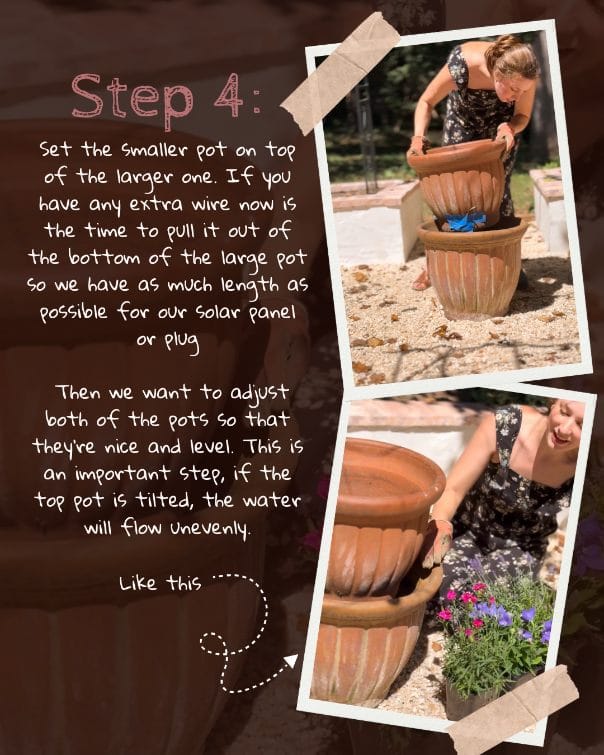 Step 4:

Set the smaller pot on top of the larger one. If you have any extra wire now is the time to pull it out of the bottom of the large pot so we have as much length as possible for our solar panel or plug

Then we want to adjust both of the pots so that they're nice and level. This is an important step, if the top pot is tilted, the water will flow unevenly.

Like this