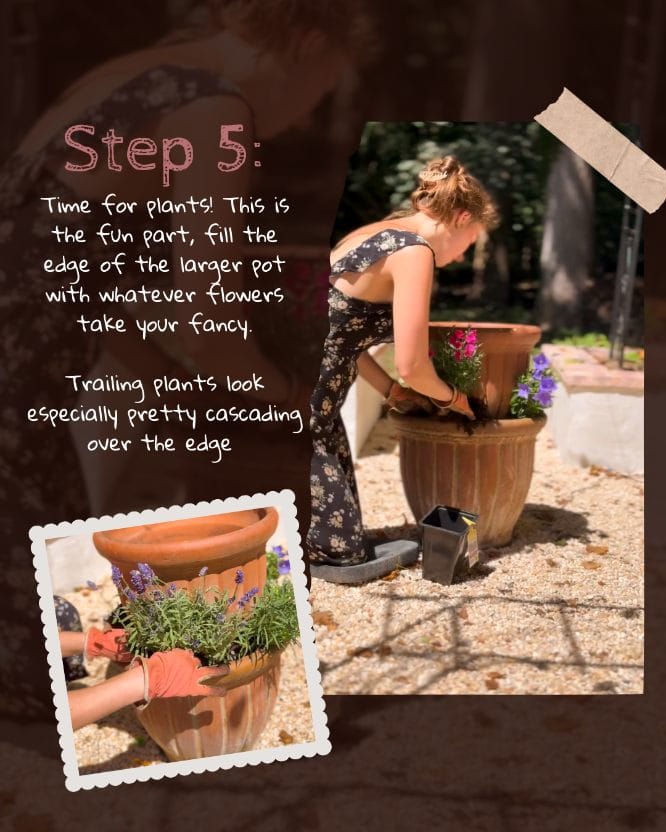 Step 5:

Time for plants! This is the fun part, fill the edge of the larger pot with whatever flowers take your fancy.

Trailing plants look especially pretty cascading over the edge