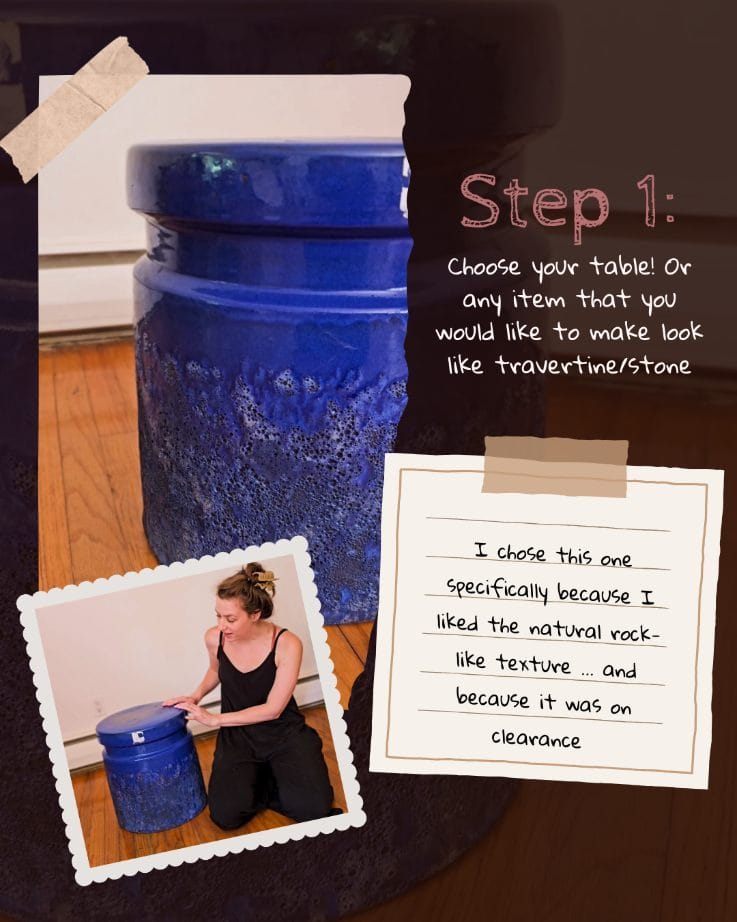 Step 1:

Choose your table! Or any item that you would like to make look like travertine/stone

I chose this one specifically because I liked the natural rock-like texture ... and because it was on clearance