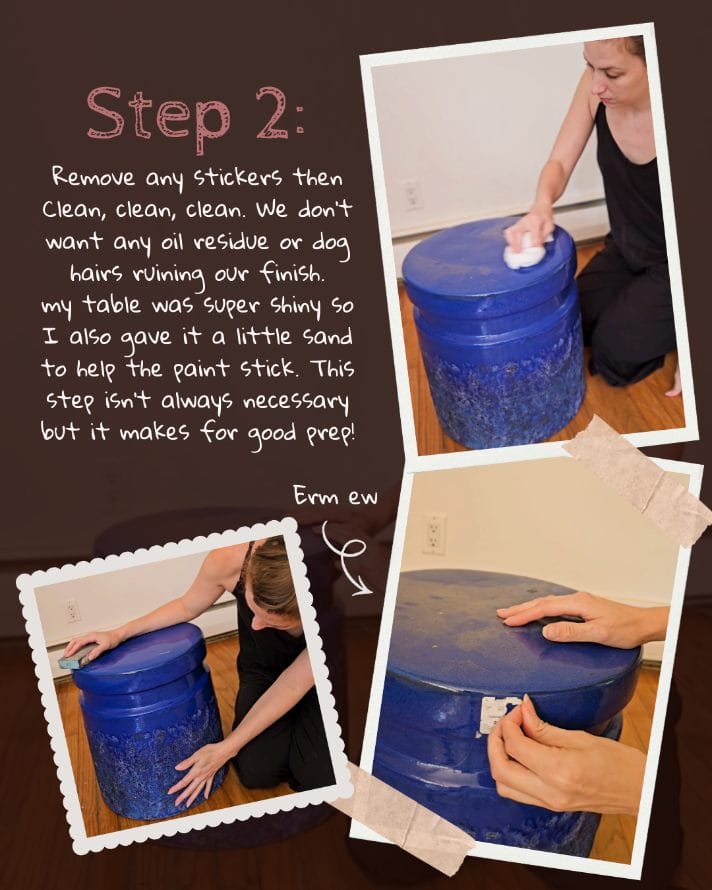 Step 2:

Remove any stickers then Clean, clean, clean. We don't want any oil residue or dog hairs ruining our finish. my table was super shiny so I also gave it a little sand to help the paint stick. This step isn't always necessary but it makes for good prep!

Erm ew