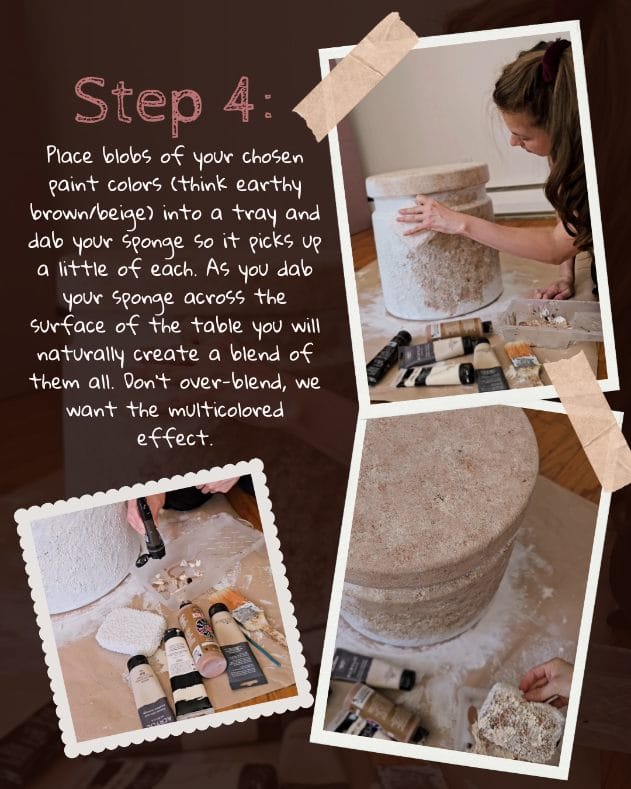 Step 4:

Place blobs of your chosen paint colors (think earthy brown/beige) into a tray and dab your sponge so it picks up a little of each. As you dab your sponge across the surface of the table you will naturally create a blend of them all. Don't over-blend, we want the multicolored effect.