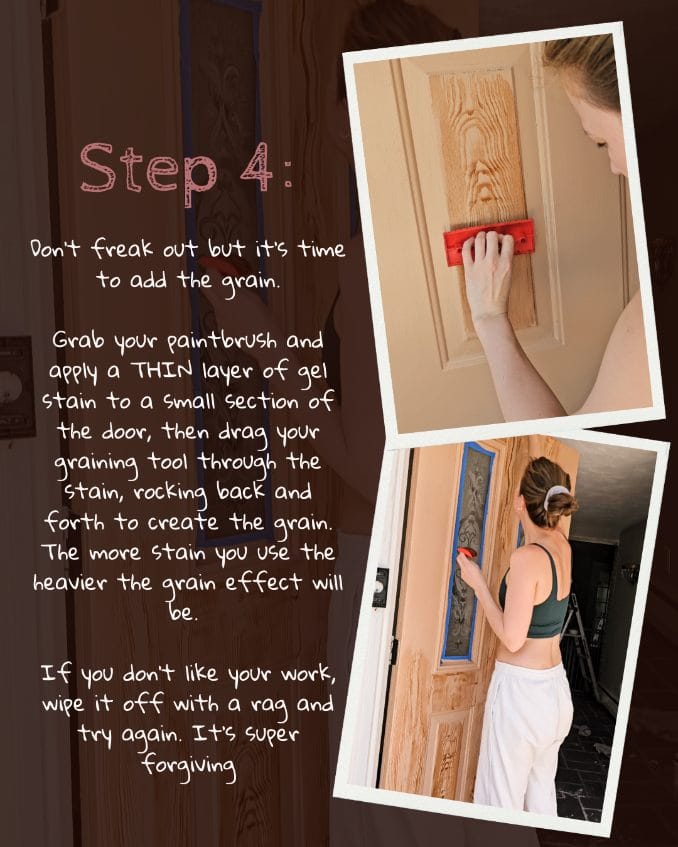 Step 4:

Don't freak out but it's time to add the grain.

Grab your paintbrush and apply a THIN layer of gel stain to a small section of the door, then drag your graining tool through the stain, rocking back and forth to create the grain. The more stain you use the heavier the grain effect will be.

If you don't like your work, wipe it off with a rag and try again. It's super forgiving