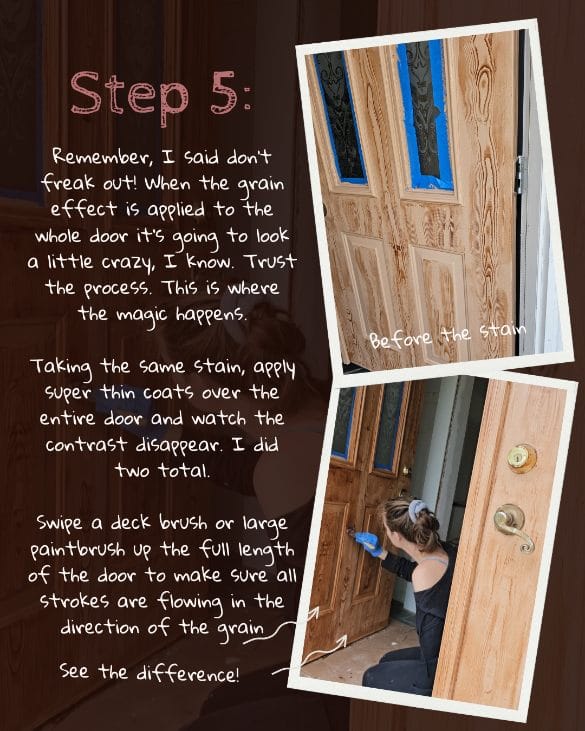 Step 5:

Remember, I said don't freak out! When the grain effect is applied to the whole door it's going to look a little crazy, I know. Trust the process. This is where the magic happens.

Taking the same stain, apply super thin coats over the entire door and watch the contrast disappear. I did two total.

Swipe a deck brush or large paintbrush up the full length of the door to make sure all strokes are flowing in the direction of the grain

See the difference!

Before the stain